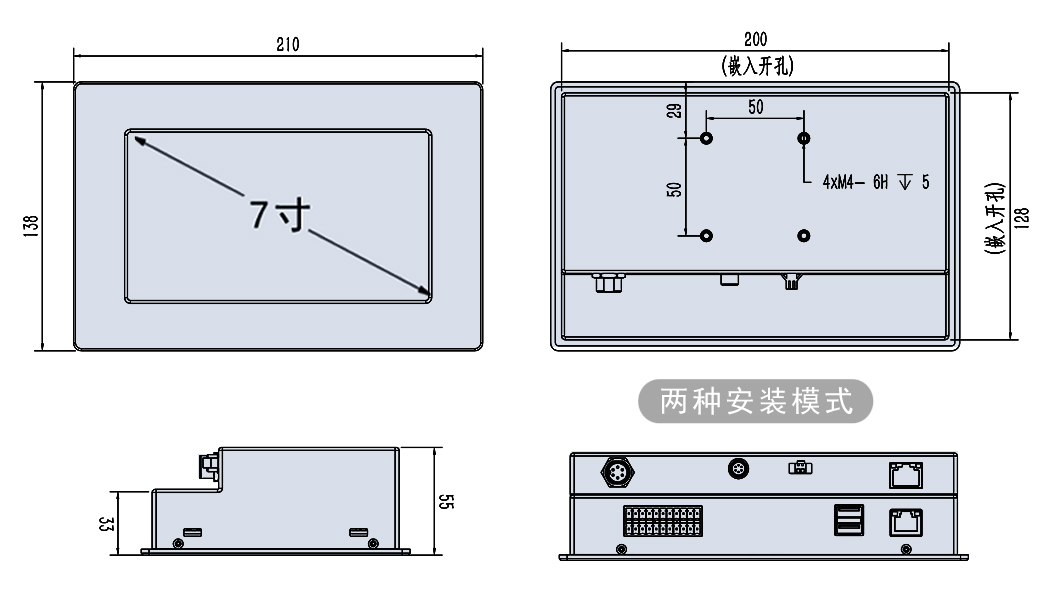 210

138

7寸

200
(嵌入开孔)

29

50

50

4xM4- 6H ↧ 5

(嵌入开孔)
128

两种安装模式

33

55